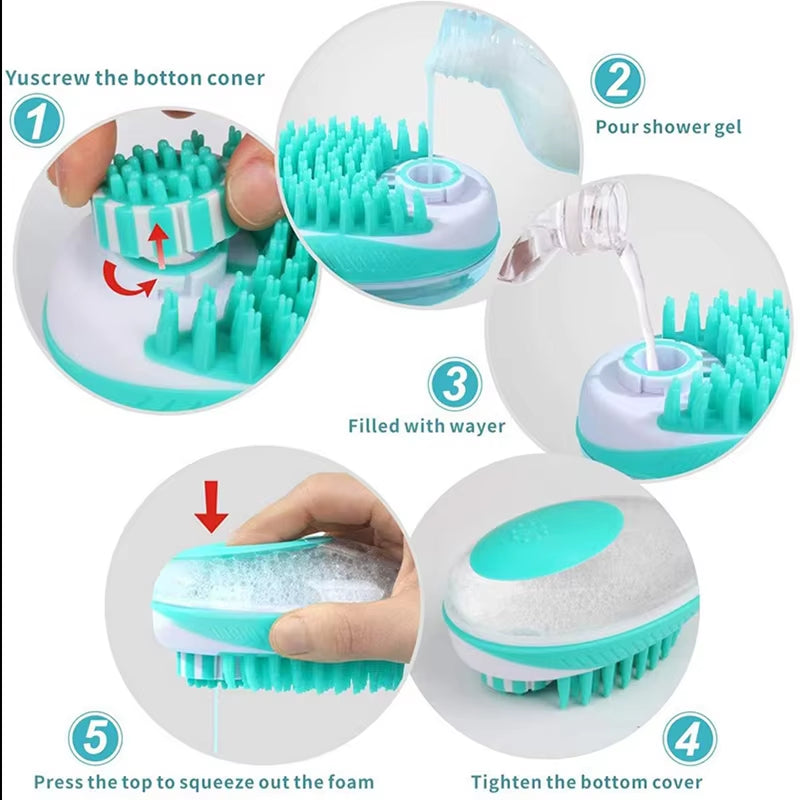 Yuscrew the botton coner

1

2

Pour shower gel

3

Filled with wayer

5

Press the top to squeeze out the foam

4

Tighten the bottom cover